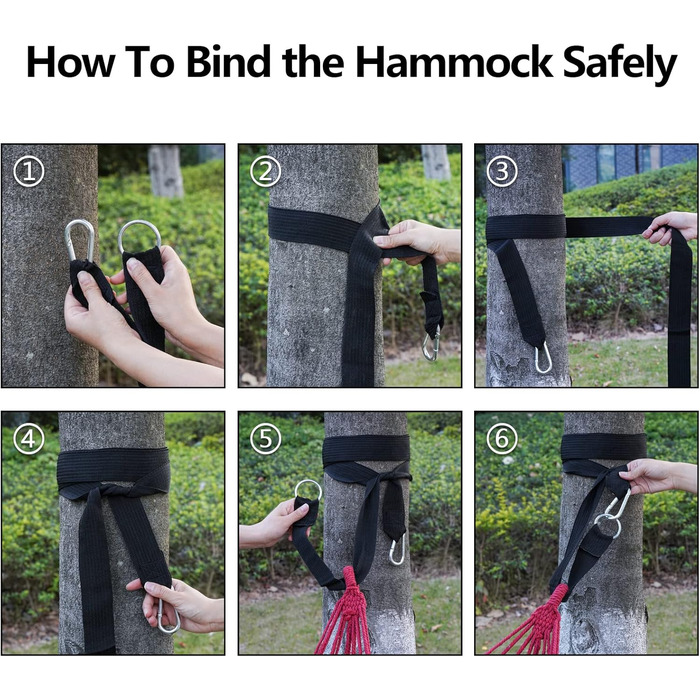 How To Bind the Hammock Safely

①

②

③

④

⑤

⑥