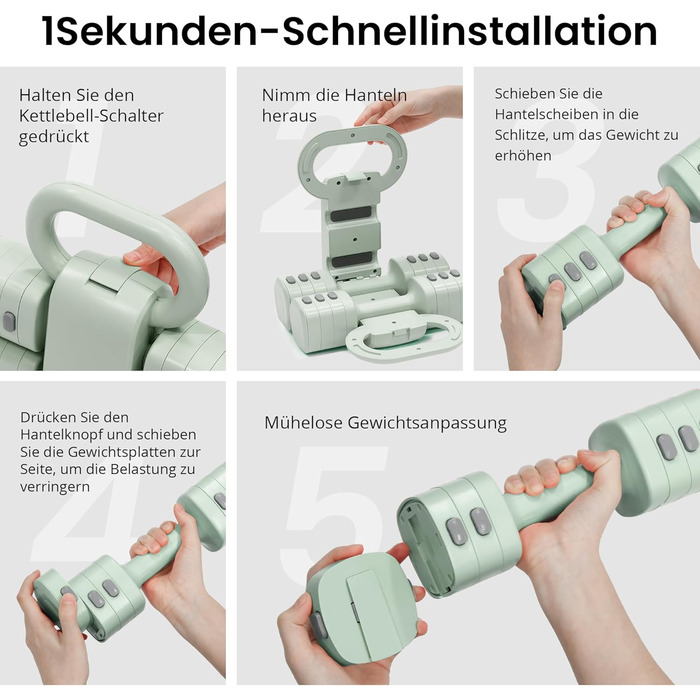 1Sekunden-Schnellinstallation

1
Halten Sie den Kettlebell-Schalter gedrückt

2
Nimm die Hanteln heraus

3
Schieben Sie die Hantelscheiben in die Schlitze, um das Gewicht zu erhöhen

4
Drücken Sie den Hantelknopf und schieben Sie die Gewichtsplatten zur Seite, um die Belastung zu verringern

5
Mühelose Gewichtsanpassung