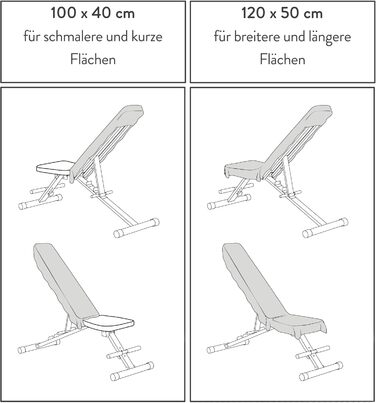 100 x 40 cm
für schmalere und kurze Flächen

120 x 50 cm
für breitere und längere Flächen