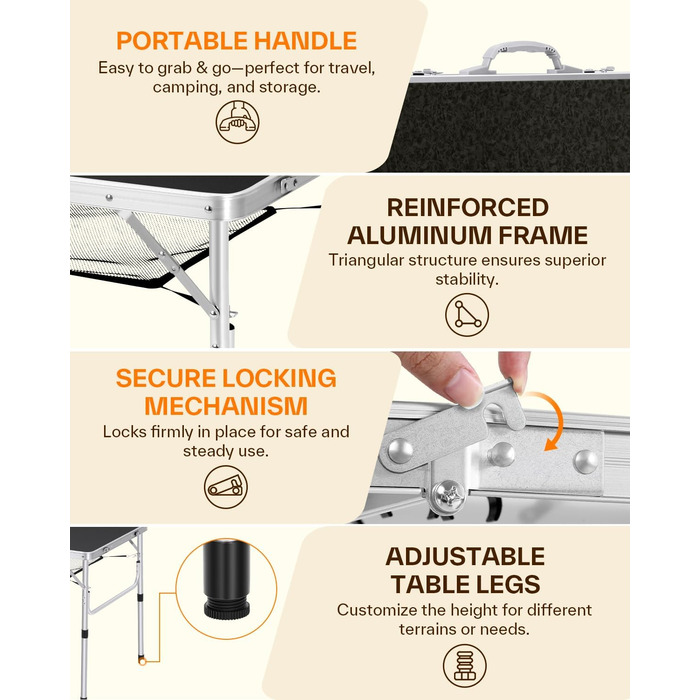 PORTABLE HANDLE
Easy to grab & go—perfect for travel, camping, and storage.

REINFORCED ALUMINUM FRAME
Triangular structure ensures superior stability.

SECURE LOCKING MECHANISM
Locks firmly in place for safe and steady use.

ADJUSTABLE TABLE LEGS
Customize the height for different terrains or needs.