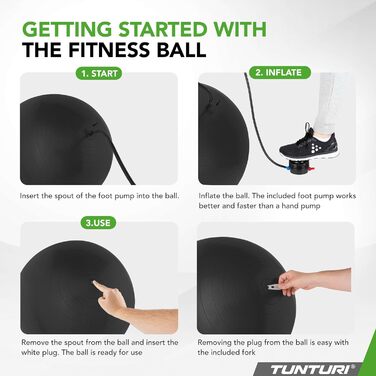 GETTING STARTED WITH
THE FITNESS BALL

1. START

Insert the spout of the foot pump into the ball.

2. INFLATE

Inflate the ball. The included foot pump works better and faster than a hand pump

3.USE

Remove the spout from the ball and insert the white plug. The ball is ready for use

Removing the plug from the ball is easy with the included fork

TUNTURI®