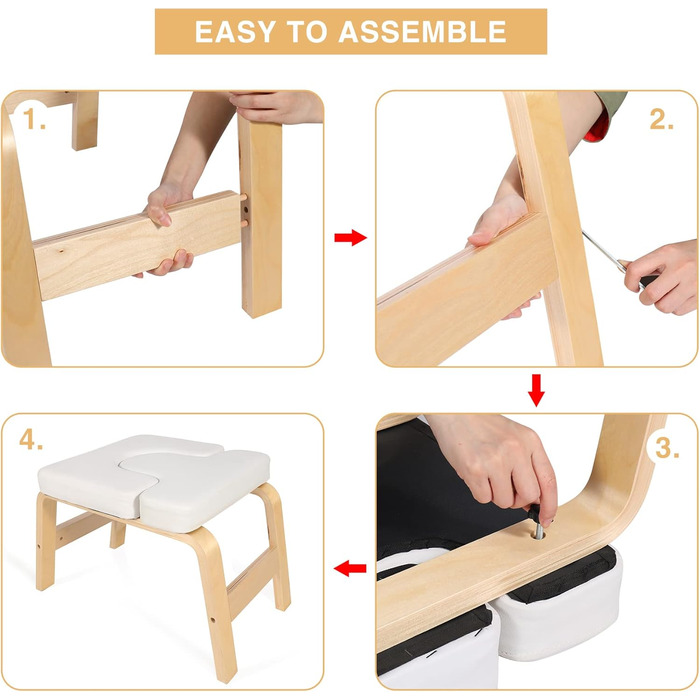 EASY TO ASSEMBLE

1.

2.

3.

4.