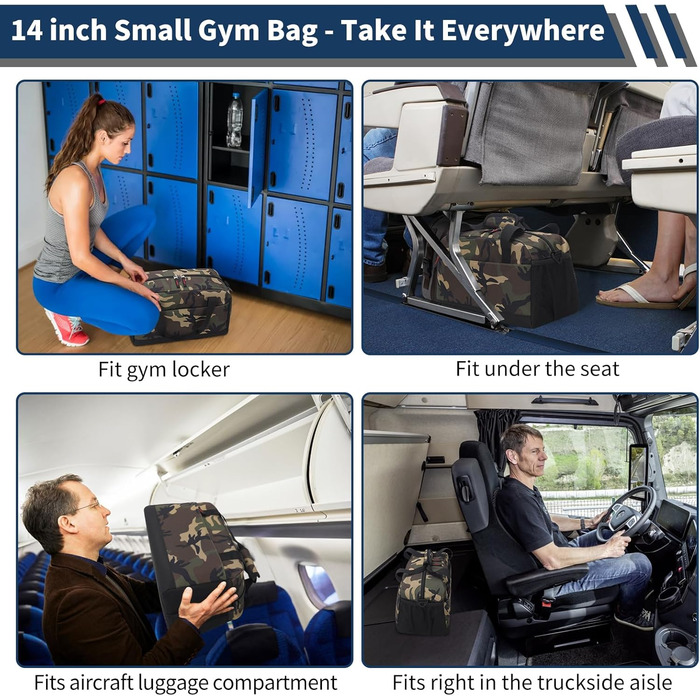 14 inch Small Gym Bag - Take It Everywhere

Fit gym locker

Fit under the seat

Fits aircraft luggage compartment

Fits right in the truckside aisle