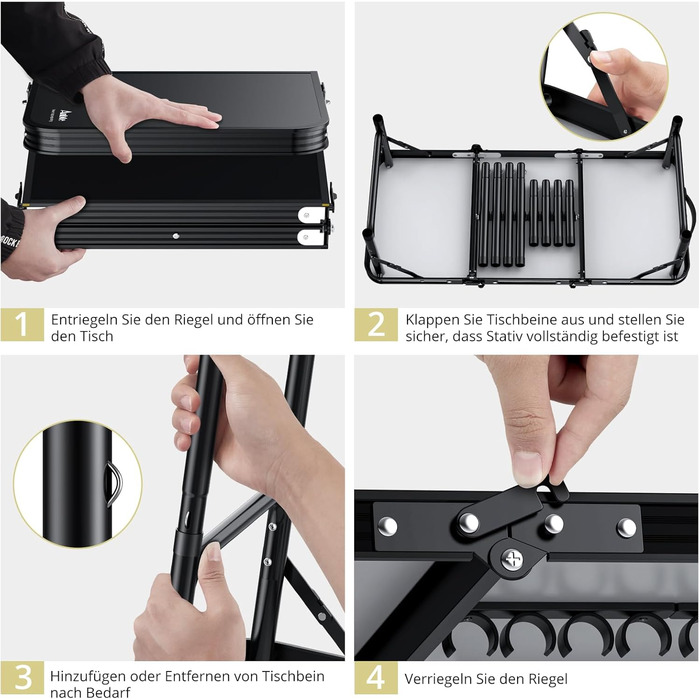 1 Entriegeln Sie den Riegel und öffnen Sie den Tisch

2 Klappen Sie Tischbeine aus und stellen Sie sicher, dass Stativ vollständig befestigt ist

3 Hinzufügen oder Entfernen von Tischbein nach Bedarf

4 Verriegeln Sie den Riegel