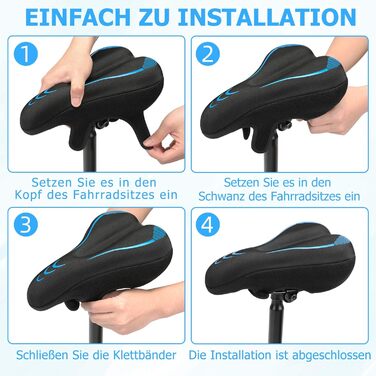 EINFACH ZU INSTALLATION

1

Setzen Sie es in den Kopf des Fahrradsitzes ein

2

Setzen Sie es in den Schwanz des Fahrradsitzes ein

3

Schließen Sie die Klettbänder

4

Die Installation ist abgeschlossen