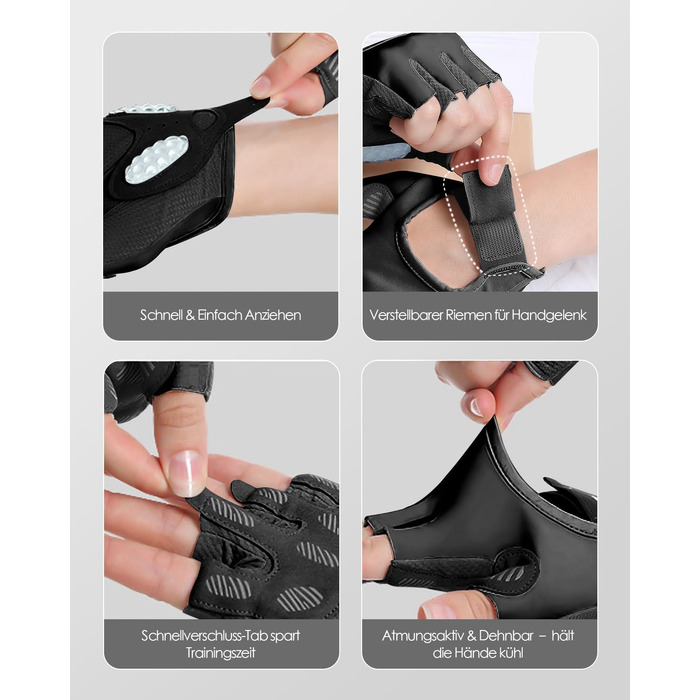 Schnell & Einfach Anziehen

Verstellbarer Riemen für Handgelenk

Schnellverschluss-Tab spart Trainingszeit

Atmungsaktiv & Dehnbar – hält die Hände kühl