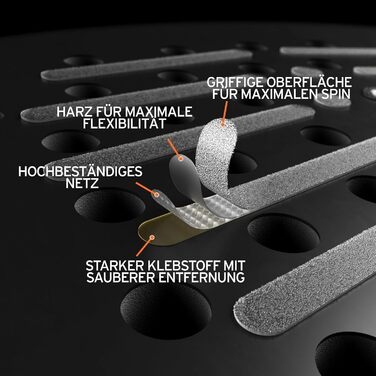 GRIFFIGE OBERFLÄCHE FÜR MAXIMALEN SPIN

HARZ FÜR MAXIMALE FLEXIBILITÄT

HOCHBESTÄNDIGES NETZ

STARKER KLEBSTOFF MIT SAUBERER ENTFERNUNG