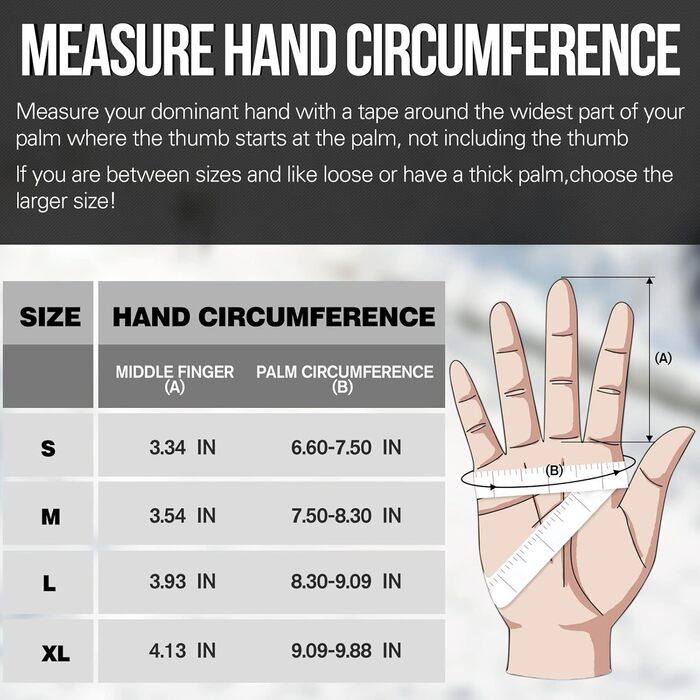 MEASURE HAND CIRCUMFERENCE

Measure your dominant hand with a tape around the widest part of your palm where the thumb starts at the palm, not including the thumb

If you are between sizes and like loose or have a thick palm,choose the larger size!

| SIZE | HAND CIRCUMFERENCE | |
|---|---|---|
| | MIDDLE FINGER (A) | PALM CIRCUMFERENCE (B) |
| S | 3.34 IN | 6.60-7.50 IN |
| M | 3.54 IN | 7.50-8.30 IN |
| L | 3.93 IN | 8.30-9.09 IN |
| XL | 4.13 IN | 9.09-9.88 IN |

(A)

(B)