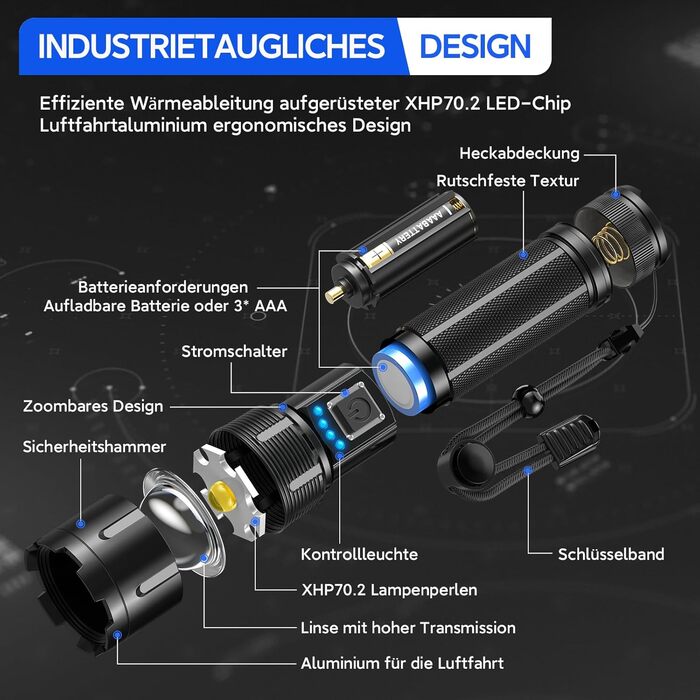 INDUSTRIETAUGLICHES DESIGN

Effiziente Wärmeableitung aufgerüsteter XHP70.2 LED-Chip
Luftfahrtaluminium ergonomisches Design

Heckabdeckung

Rutschfeste Textur

AAABATTERY

Batterieanforderungen
Aufladbare Batterie oder 3* AAA

Stromschalter

Zoombares Design

Sicherheitshammer

Kontrollleuchte

Schlüsselband

XHP70.2 Lampenperlen

Linse mit hoher Transmission

Aluminium für die Luftfahrt