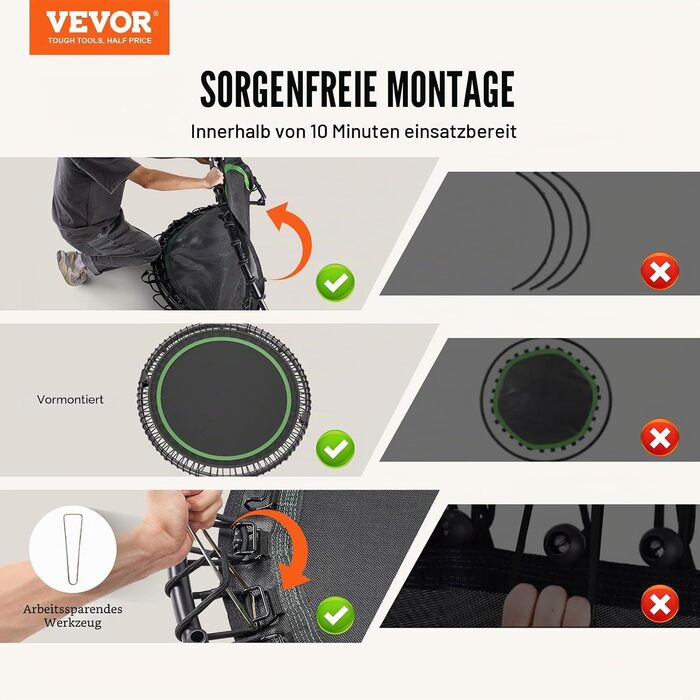 VEVOR
TOUGH TOOLS, HALF PRICE

SORGENFREIE MONTAGE

Innerhalb von 10 Minuten einsatzbereit

Vormontiert

Arbeitssparendes Werkzeug