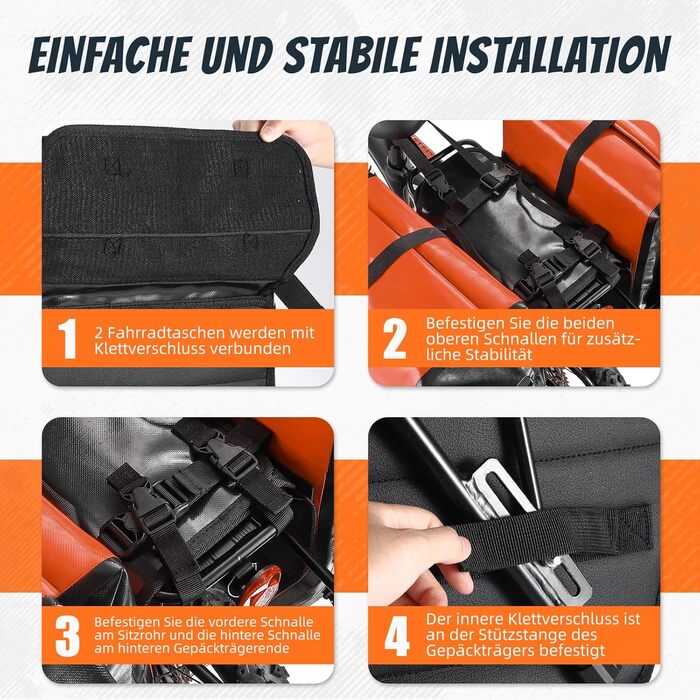 EINFACHE UND STABILE INSTALLATION

1 2 Fahrradtaschen werden mit Klettverschluss verbunden

2 Befestigen Sie die beiden oberen Schnallen für zusätzliche Stabilität

3 Befestigen Sie die vordere Schnalle am Sitzrohr und die hintere Schnalle am hinteren Gepäckträgerende

4 Der innere Klettverschluss ist an der Stützstange des Gepäckträgers befestigt