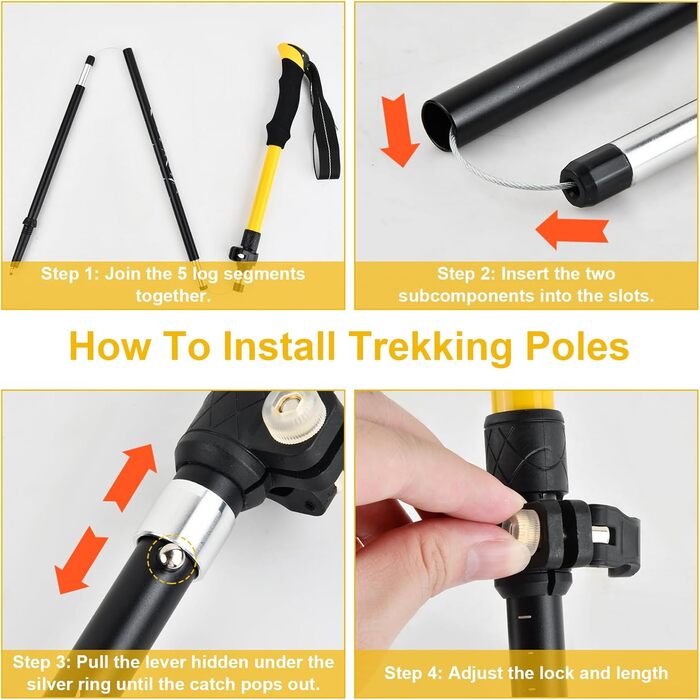 Step 1: Join the 5 log segments together.

Step 2: Insert the two subcomponents into the slots.

How To Install Trekking Poles

Step 3: Pull the lever hidden under the silver ring until the catch pops out.

Step 4: Adjust the lock and length