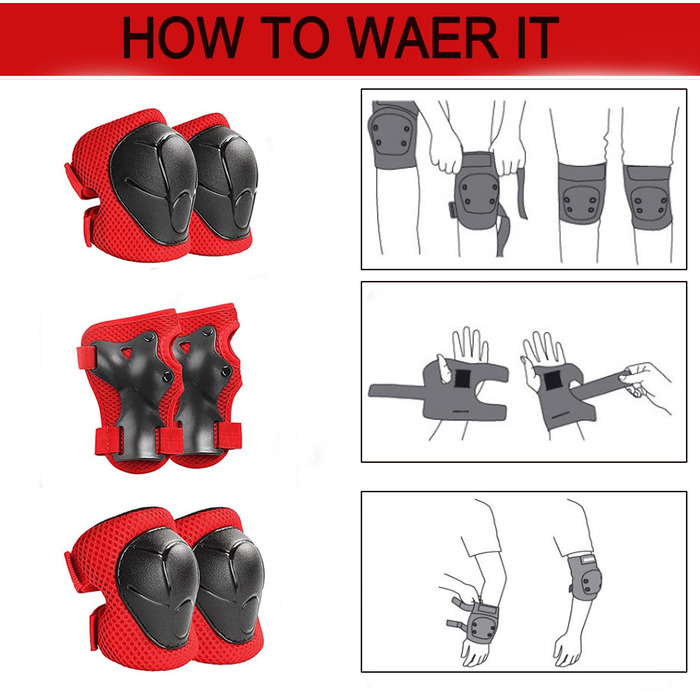 HOW TO WAER IT