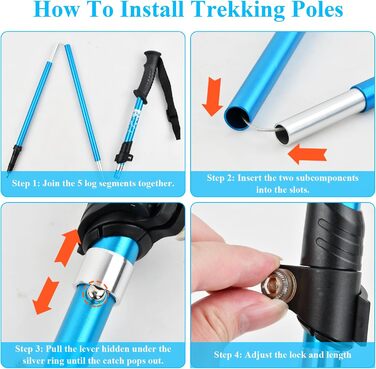 How To Install Trekking Poles

Step 1: Join the 5 log segments together.

Step 2: Insert the two subcomponents into the slots.

Step 3: Pull the lever hidden under the silver ring until the catch pops out.

Step 4: Adjust the lock and length