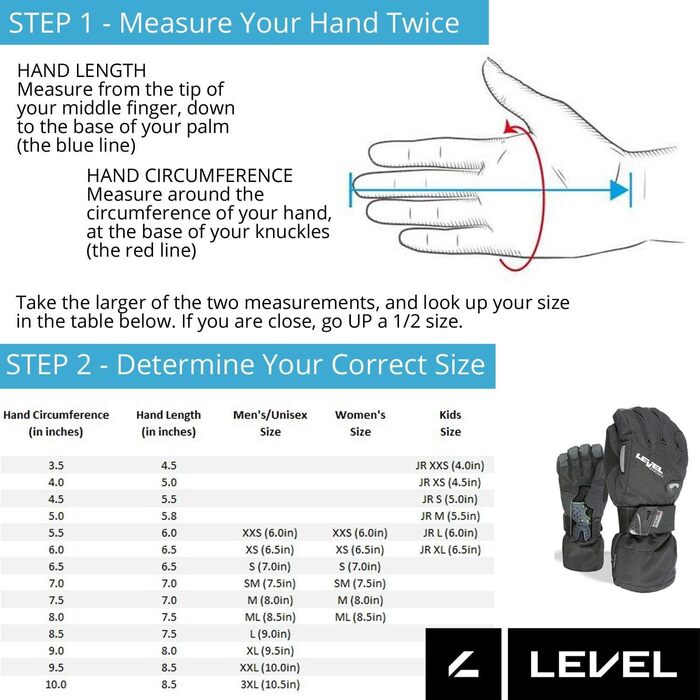 STEP 1 - Measure Your Hand Twice

HAND LENGTH
Measure from the tip of your middle finger, down to the base of your palm (the blue line)

HAND CIRCUMFERENCE
Measure around the circumference of your hand, at the base of your knuckles (the red line)

Take the larger of the two measurements, and look up your size in the table below. If you are close, go UP a 1/2 size.

STEP 2 - Determine Your Correct Size

| Hand Circumference (in inches) | Hand Length (in inches) | Men's/Unisex Size | Women's Size | Kids Size |
|---|---|---|---|---|
| 3.5 | 4.5 | | | JR XXS (4.0in) |
| 4.0 | 5.0 | | | JR XS (4.5in) |
| 4.5 | 5.5 | | | JR S (5.0in) |
| 5.0 | 5.8 | | | JR M (5.5in) |
| 5.5 | 6.0 | XXS (6.0in) | XXS (6.0in) | JR L (6.0in) |
| 6.0 | 6.5 | XS (6.5in) | XS (6.5in) | JR XL (6.5in) |
| 6.5 | 6.5 | S (7.0in) | S (7.0in) | |
| 7.0 | 7.0 | SM (7.5in) | SM (7.5in) | |
| 7.5 | 7.0 | M (8.0in) | M (8.0in) | |
| 8.0 | 7.5 | ML (8.5in) | ML (8.5in) | |
| 8.5 | 7.5 | L (9.0in) | | |
| 9.0 | 8.0 | XL (9.5in) | | |
| 9.5 | 8.5 | XXL (10.0in) | | |
| 10.0 | 8.5 | 3XL (10.5in) | | |

LEVEL

LEVEL