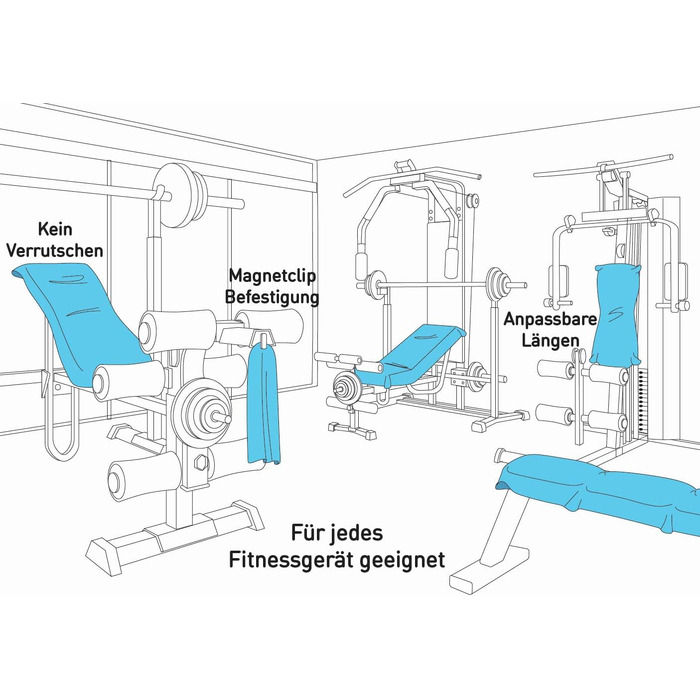 Kein Verrutschen

Magnetclip Befestigung

Anpassbare Längen

Für jedes Fitnessgerät geeignet