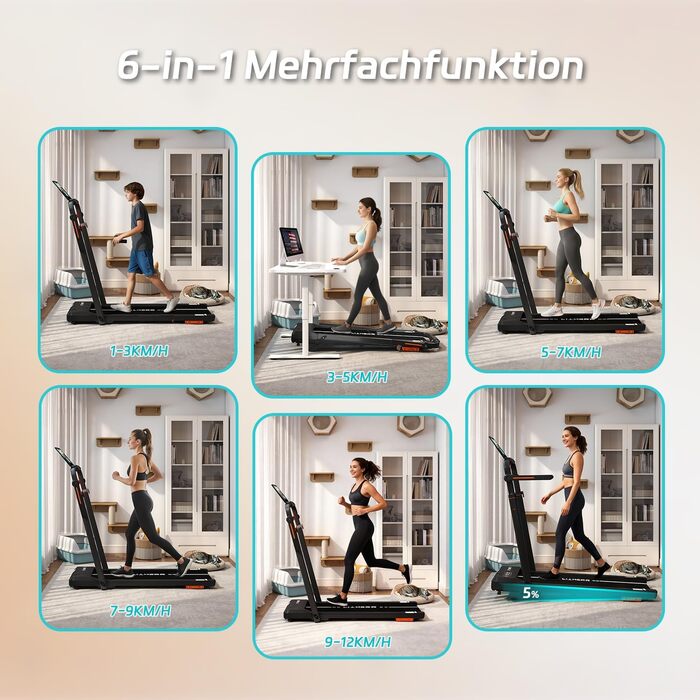 6-in-1 Mehrfachfunktion

1-3KM/H

3-5KM/H

5-7KM/H

7-9KM/H

9-12KM/H

5%