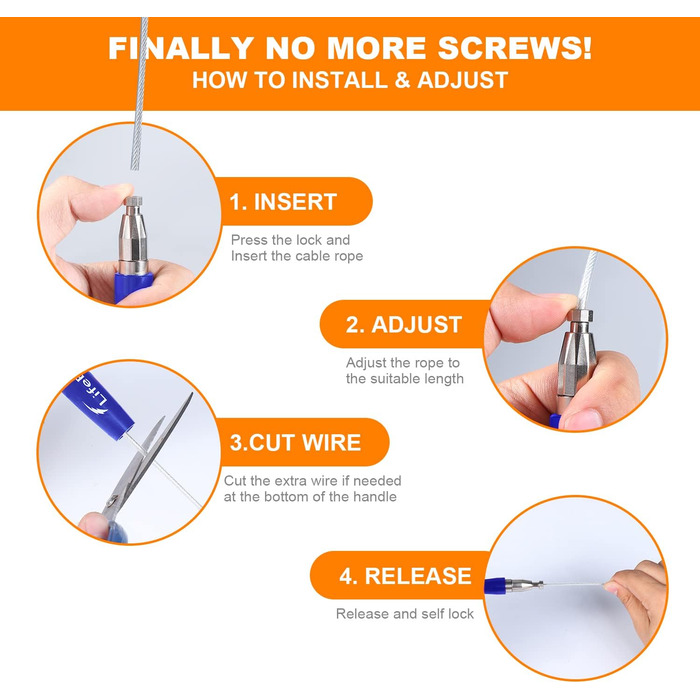 FINALLY NO MORE SCREWS!
HOW TO INSTALL & ADJUST

1. INSERT
Press the lock and Insert the cable rope

2. ADJUST
Adjust the rope to the suitable length

Life

3.CUT WIRE
Cut the extra wire if needed at the bottom of the handle

4. RELEASE
Release and self lock