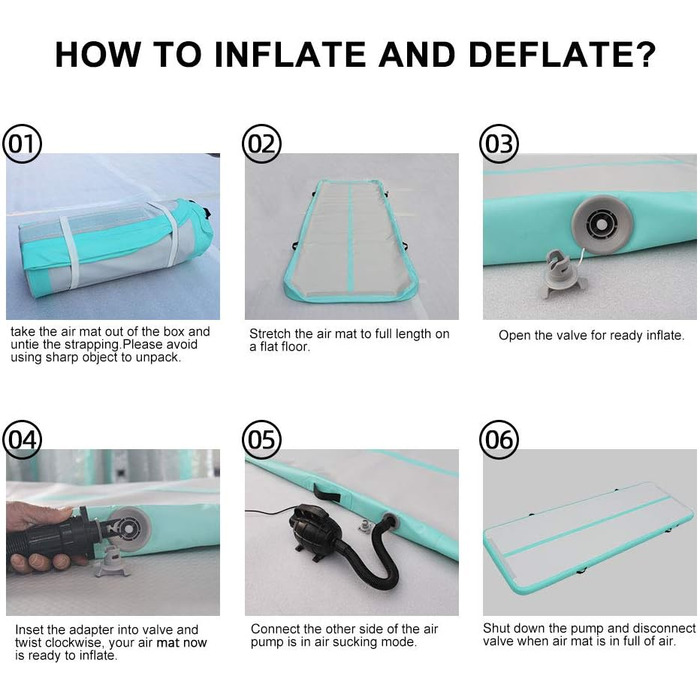 HOW TO INFLATE AND DEFLATE?

01

take the air mat out of the box and untie the strapping.Please avoid using sharp object to unpack.

02

Stretch the air mat to full length on a flat floor.

03

Open the valve for ready inflate.

04

Inset the adapter into valve and twist clockwise, your air mat now is ready to inflate.

05

Connect the other side of the air pump is in air sucking mode.

06

Shut down the pump and disconnect valve when air mat is in full of air.