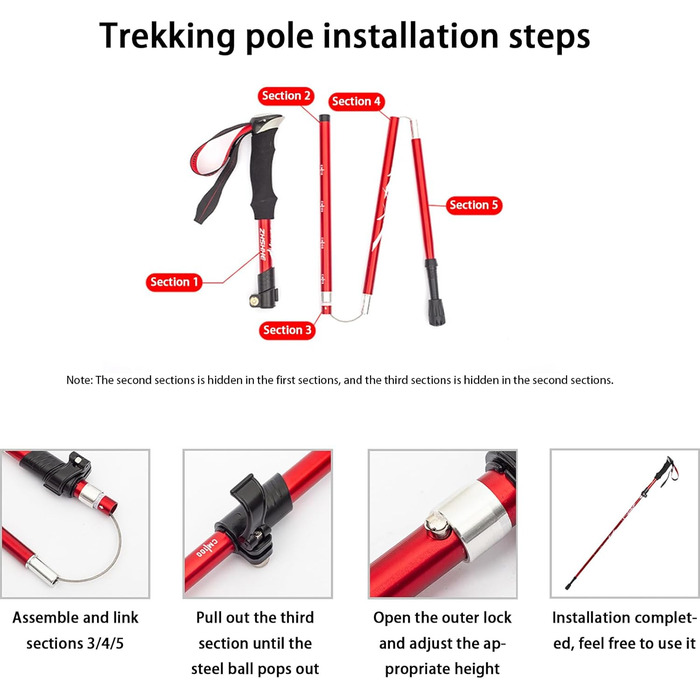 Trekking pole installation steps

Section 2
Section 4
Section 5
Section 1
Section 3
ZHISHE

Note: The second sections is hidden in the first sections, and the third sections is hidden in the second sections.

Assemble and link sections 3/4/5

Pull out the third section until the steel ball pops out

Open the outer lock and adjust the appropriate height

Installation completed, feel free to use it