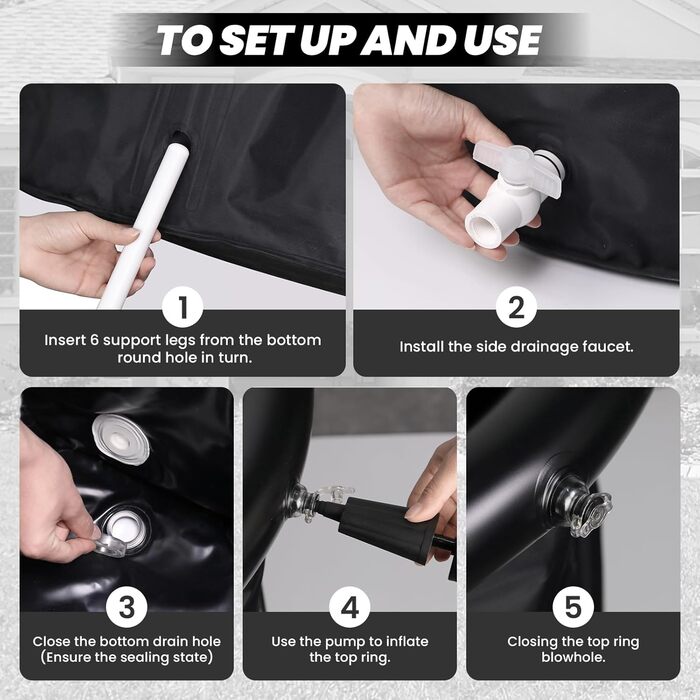 TO SET UP AND USE

1
Insert 6 support legs from the bottom round hole in turn.

2
Install the side drainage faucet.

3
Close the bottom drain hole (Ensure the sealing state)

4
Use the pump to inflate the top ring.

5
Closing the top ring blowhole.