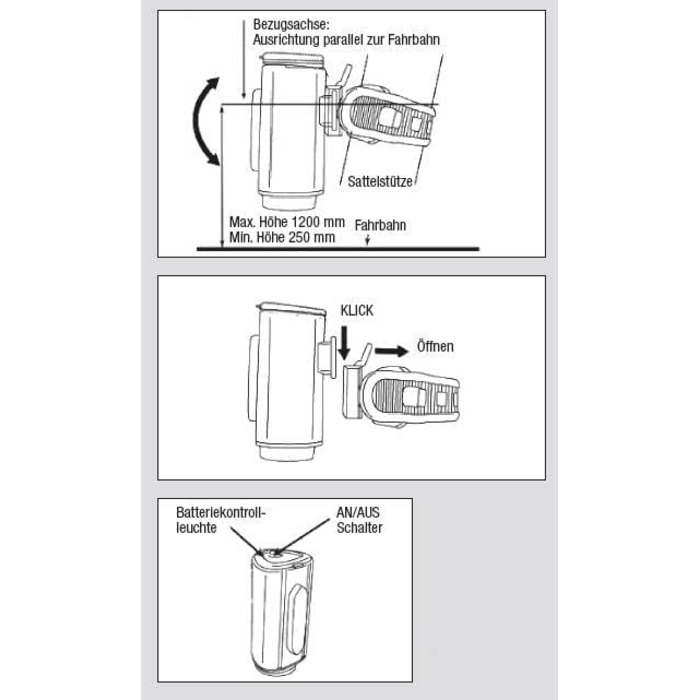 Bezugsachse:
Ausrichtung parallel zur Fahrbahn

Sattelstütze

Max. Höhe 1200 mm
Min. Höhe 250 mm

Fahrbahn

KLICK

Öffnen

Batteriekontrollleuchte

AN/AUS
Schalter