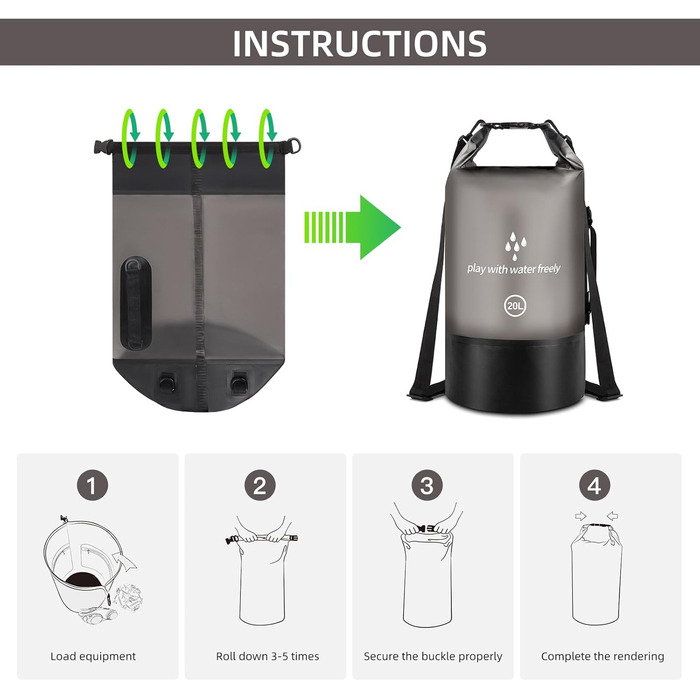 INSTRUCTIONS

play with water freely

20L

1

Load equipment

2

Roll down 3-5 times

3

Secure the buckle properly

4

Complete the rendering