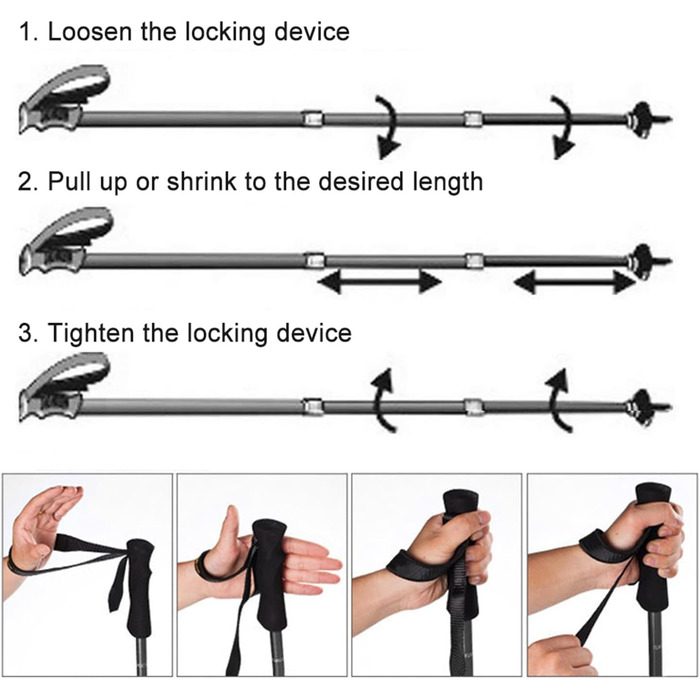 1. Loosen the locking device

2. Pull up or shrink to the desired length

3. Tighten the locking device