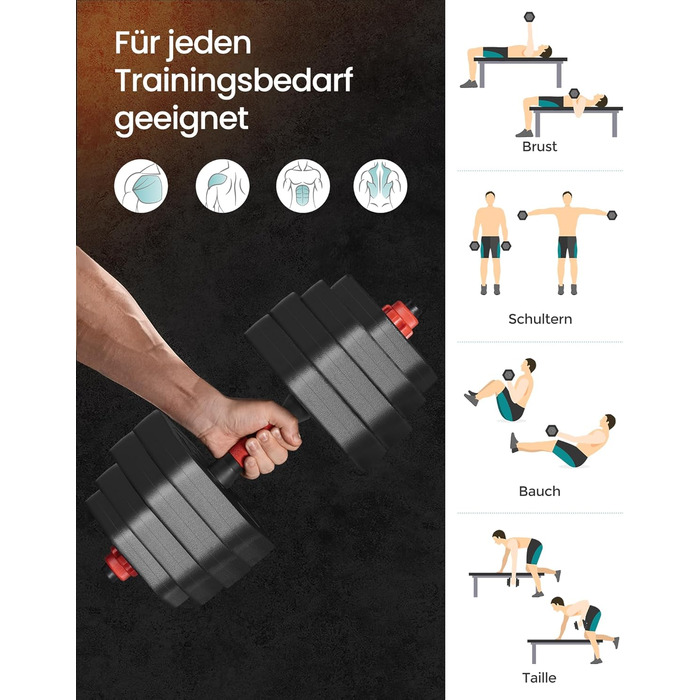 Für jeden Trainingsbedarf geeignet

Brust

Schultern

Bauch

Taille