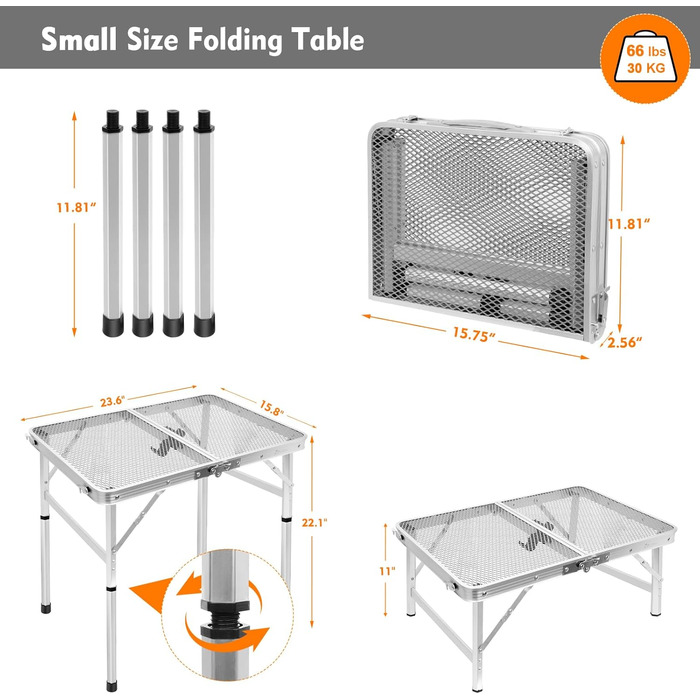 Small Size Folding Table

66 lbs
30 KG

11.81"

11.81"

15.75"

2.56"

23.6"

15.8"

22.1"

11"