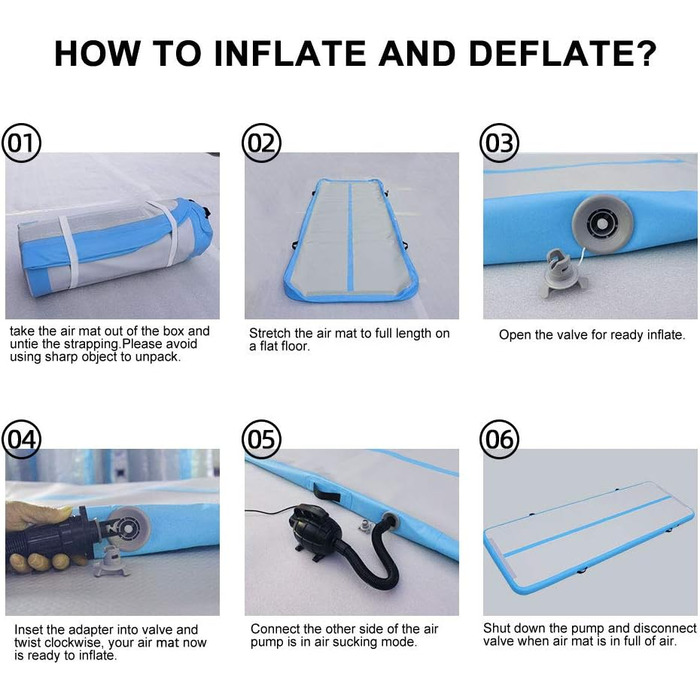 HOW TO INFLATE AND DEFLATE?

01

take the air mat out of the box and untie the strapping.Please avoid using sharp object to unpack.

02

Stretch the air mat to full length on a flat floor.

03

Open the valve for ready inflate.

04

Inset the adapter into valve and twist clockwise, your air mat now is ready to inflate.

05

Connect the other side of the air pump is in air sucking mode.

06

Shut down the pump and disconnect valve when air mat is in full of air.