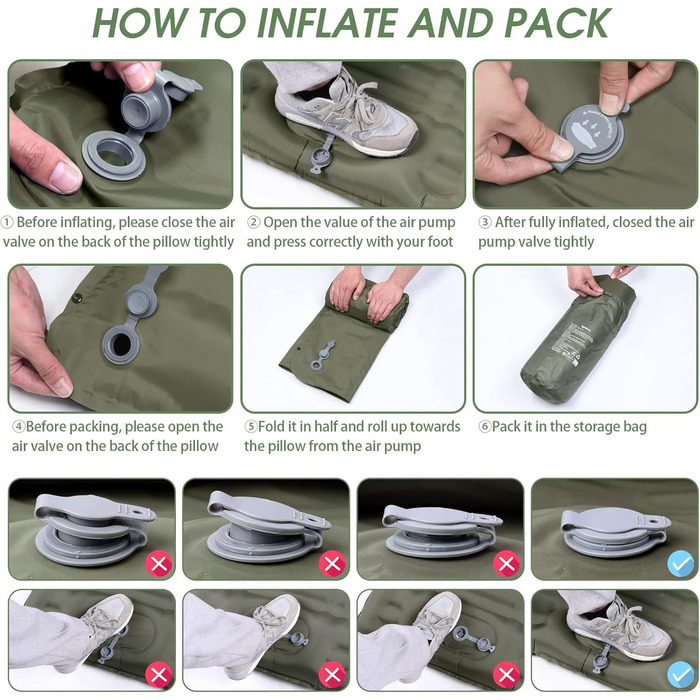 HOW TO INFLATE AND PACK

① Before inflating, please close the air valve on the back of the pillow tightly

② Open the value of the air pump and press correctly with your foot

③ After fully inflated, closed the air pump valve tightly

④Before packing, please open the air valve on the back of the pillow

⑤Fold it in half and roll up towards the pillow from the air pump

⑥Pack it in the storage bag