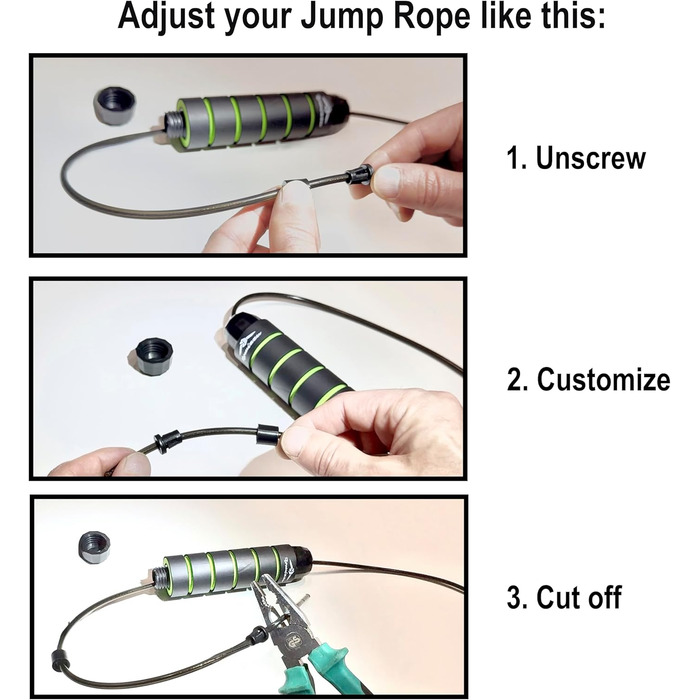 Adjust your Jump Rope like this:

1. Unscrew

2. Customize

3. Cut off