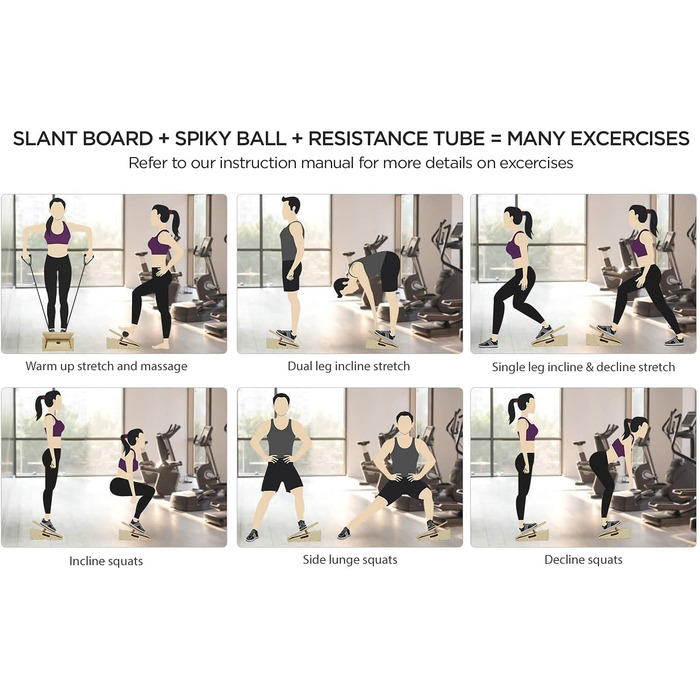 SLANT BOARD + SPIKY BALL + RESISTANCE TUBE = MANY EXCERCISES
Refer to our instruction manual for more details on excercises

Warm up stretch and massage

Dual leg incline stretch

Single leg incline & decline stretch

Incline squats

Side lunge squats

Decline squats