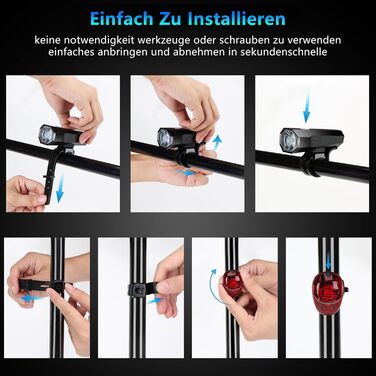 Einfach Zu Installieren

keine notwendigkeit werkzeuge oder schrauben zu verwenden
einfaches anbringen und abnehmen in sekundenschnelle