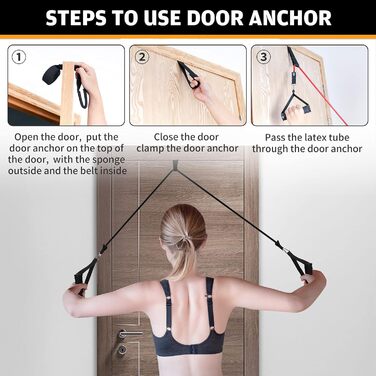 STEPS TO USE DOOR ANCHOR

1

Open the door, put the door anchor on the top of the door, with the sponge outside and the belt inside

2

Close the door clamp the door anchor

3

Pass the latex tube through the door anchor