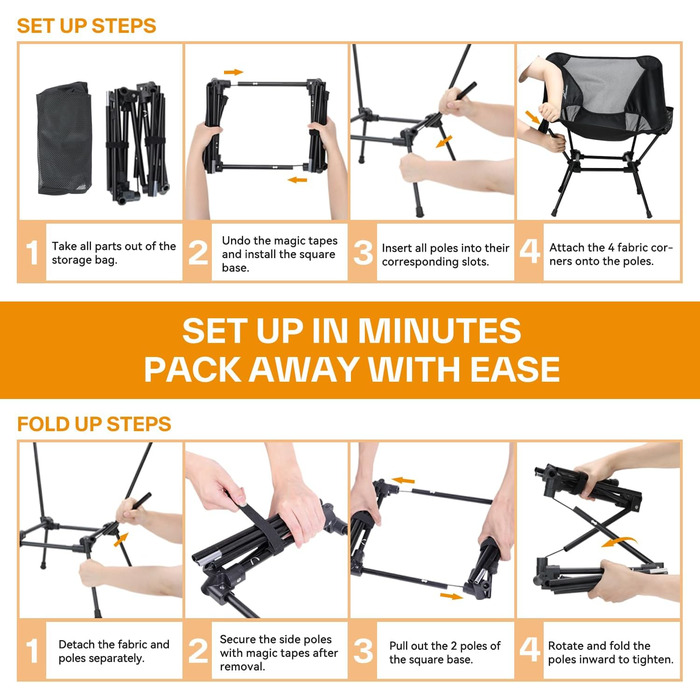 SET UP STEPS

1 Take all parts out of the storage bag.

2 Undo the magic tapes and install the square base.

3 Insert all poles into their corresponding slots.

4 Attach the 4 fabric corners onto the poles.

SET UP IN MINUTES
PACK AWAY WITH EASE

FOLD UP STEPS

1 Detach the fabric and poles separately.

2 Secure the side poles with magic tapes after removal.

3 Pull out the 2 poles of the square base.

4 Rotate and fold the poles inward to tighten.