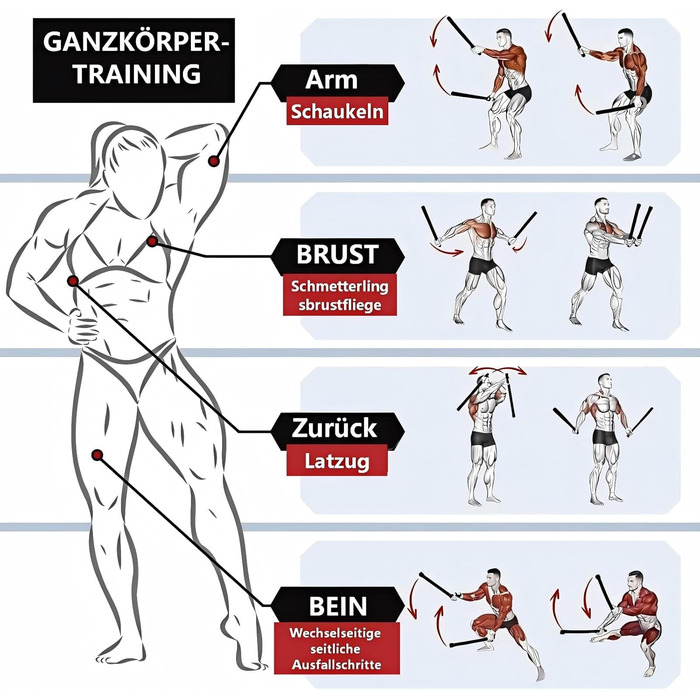 GANZKÖRPER-TRAINING

Arm
Schaukeln

BRUST
Schmetterling sbrustfliege

Zurück
Latzug

BEIN
Wechselseitige seitliche Ausfallschritte