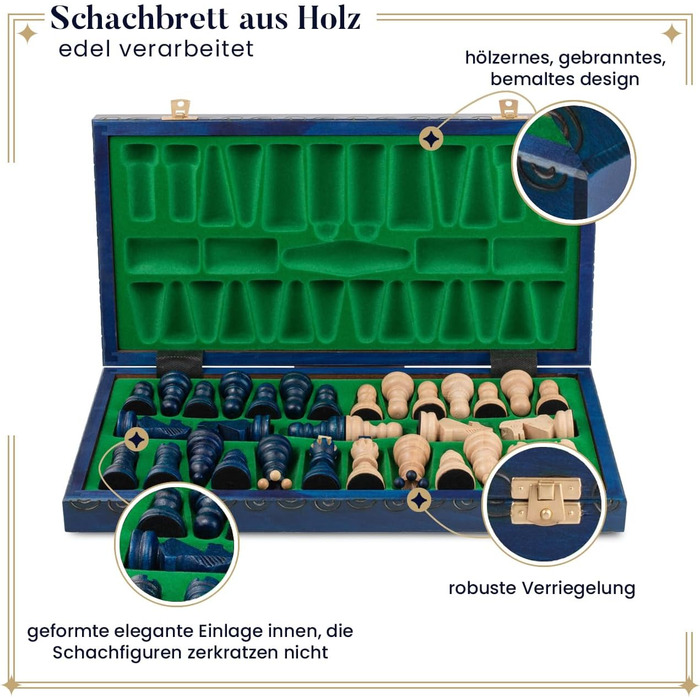 Schachbrett aus Holz
edel verarbeitet

hölzernes, gebranntes, bemaltes design

robuste Verriegelung

geformte elegante Einlage innen, die Schachfiguren zerkratzen nicht