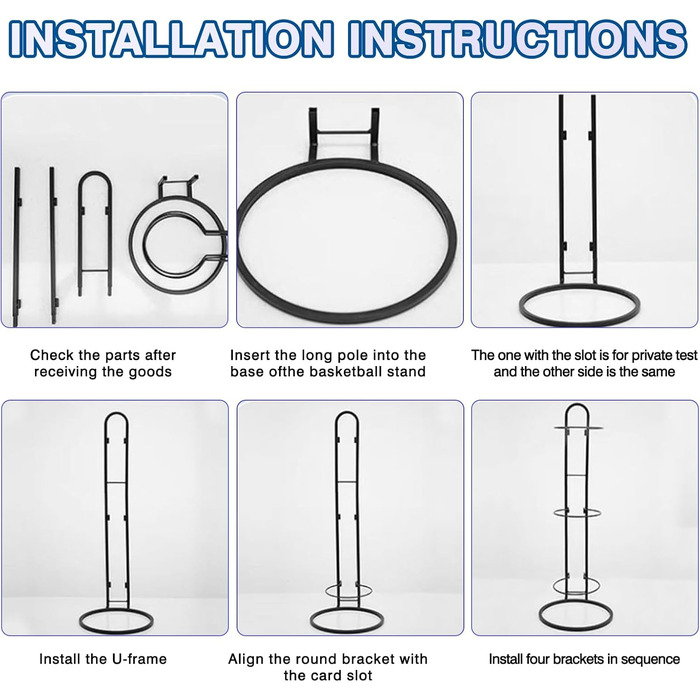 INSTALLATION INSTRUCTIONS

Check the parts after receiving the goods

Insert the long pole into the base ofthe basketball stand

The one with the slot is for private test and the other side is the same

Install the U-frame

Align the round bracket with the card slot

Install four brackets in sequence