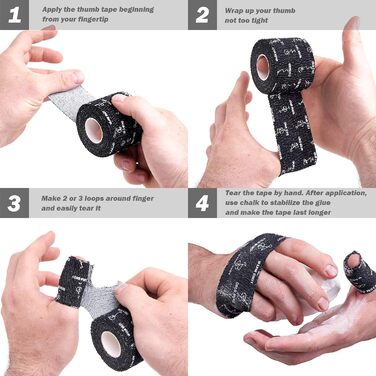 1
Apply the thumb tape beginning from your fingertip

2
Wrap up your thumb not too tight

3
Make 2 or 3 loops around finger and easily tear it

4
Tear the tape by hand. After application, use chalk to stabilize the glue and make the tape last longer