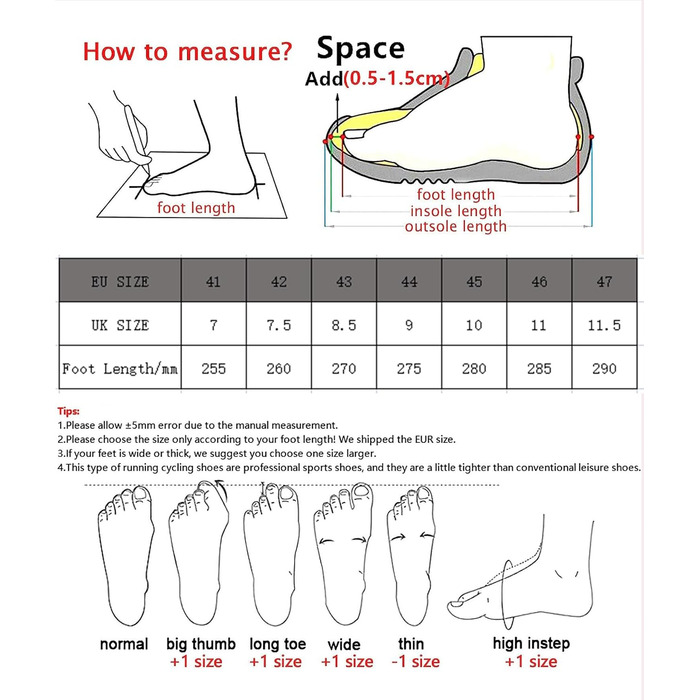 How to measure?

foot length

Space

Add(0.5-1.5cm)

foot length
insole length
outsole length

| EU SIZE | 41 | 42 | 43 | 44 | 45 | 46 | 47 |
|---|---|---|---|---|---|---|---|
| UK SIZE | 7 | 7.5 | 8.5 | 9 | 10 | 11 | 11.5 |
| Foot Length/mm | 255 | 260 | 270 | 275 | 280 | 285 | 290 |

Tips:
1.Please allow ±5mm error due to the manual measurement.
2.Please choose the size only according to your foot length! We shipped the EUR size.
3.If your feet is wide or thick, we suggest you choose one size larger.
4.This type of running cycling shoes are professional sports shoes, and they are a little tighter than conventional leisure shoes.

normal

big thumb
+1 size

long toe
+1 size

wide
+1 size

thin
-1 size

high instep
+1 size