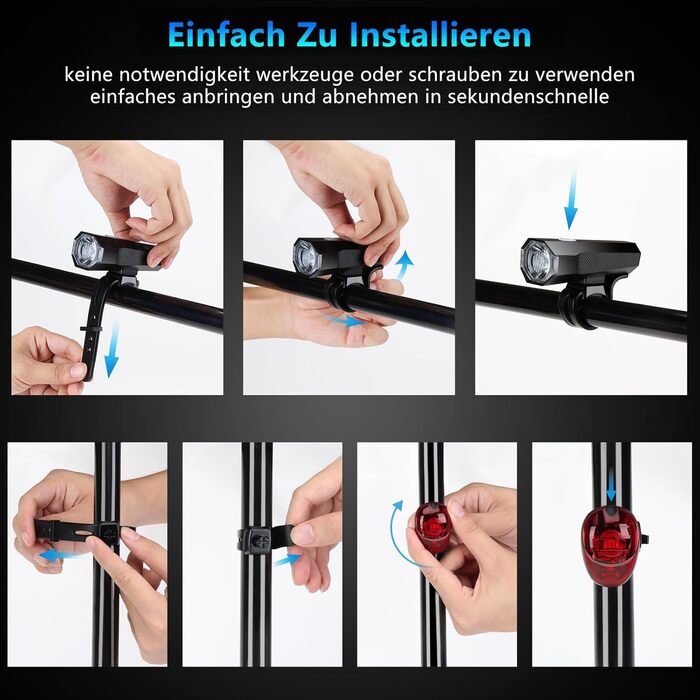 Einfach Zu Installieren

keine notwendigkeit werkzeuge oder schrauben zu verwenden einfaches anbringen und abnehmen in sekundenschnelle