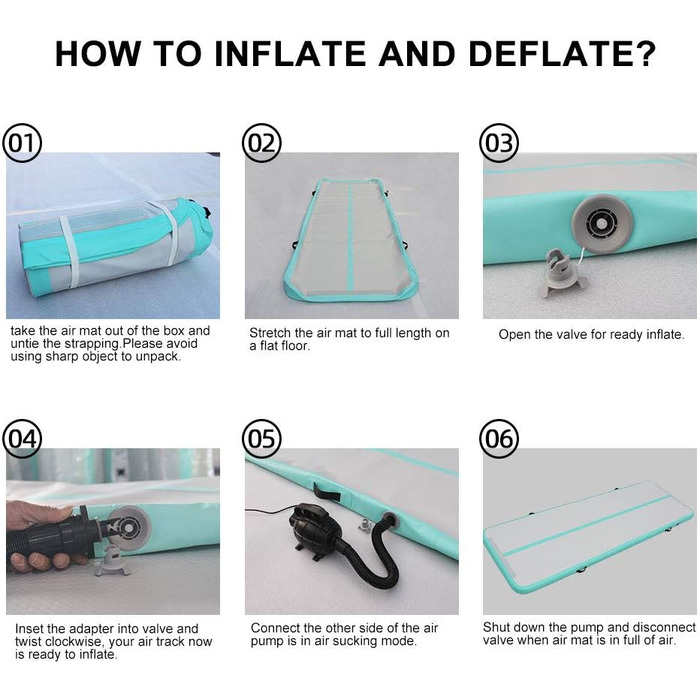 HOW TO INFLATE AND DEFLATE?

01

take the air mat out of the box and untie the strapping.Please avoid using sharp object to unpack.

02

Stretch the air mat to full length on a flat floor.

03

Open the valve for ready inflate.

04

Inset the adapter into valve and twist clockwise, your air track now is ready to inflate.

05

Connect the other side of the air pump is in air sucking mode.

06

Shut down the pump and disconnect valve when air mat is in full of air.