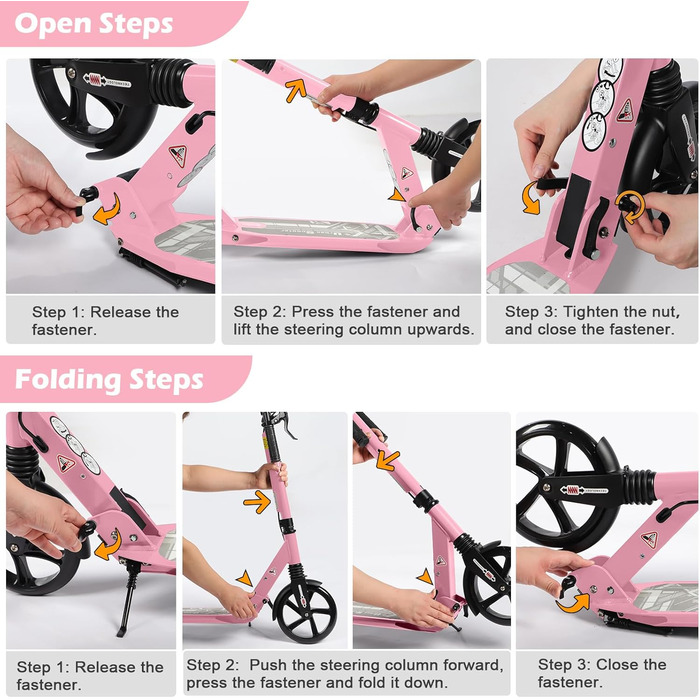 Open Steps

Step 1: Release the fastener.

Step 2: Press the fastener and lift the steering column upwards.

Step 3: Tighten the nut, and close the fastener.

Folding Steps

Step 1: Release the fastener.

Step 2: Push the steering column forward, press the fastener and fold it down.

Step 3: Close the fastener.