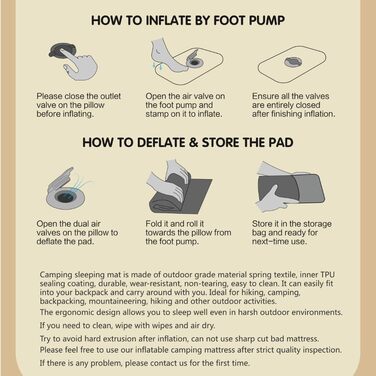 HOW TO INFLATE BY FOOT PUMP

Please close the outlet valve on the pillow before inflating.

Open the air valve on the foot pump and stamp on it to inflate.

Ensure all the valves are entirely closed after finishing inflation.

HOW TO DEFLATE & STORE THE PAD

Open the dual air valves on the pillow to deflate the pad.

Fold it and roll it towards the pillow from the foot pump.

Store it in the storage bag and ready for next-time use.

Camping sleeping mat is made of outdoor grade material spring textile, inner TPU sealing coating, durable, wear-resistant, non-tearing, easy to clean. It can easily fit into your backpack and carry around with you. Ideal for hiking, camping, backpacking, mountaineering, hiking and other outdoor activities.

The ergonomic design allows you to sleep well even in harsh outdoor environments.

If you need to clean, wipe with wipes and air dry.

Try to avoid hard extrusion after inflation, can not use sharp cut bad mattress.

Please feel free to use our inflatable camping mattress after strict quality inspection.

If there is any problem, please contact us for the first time.