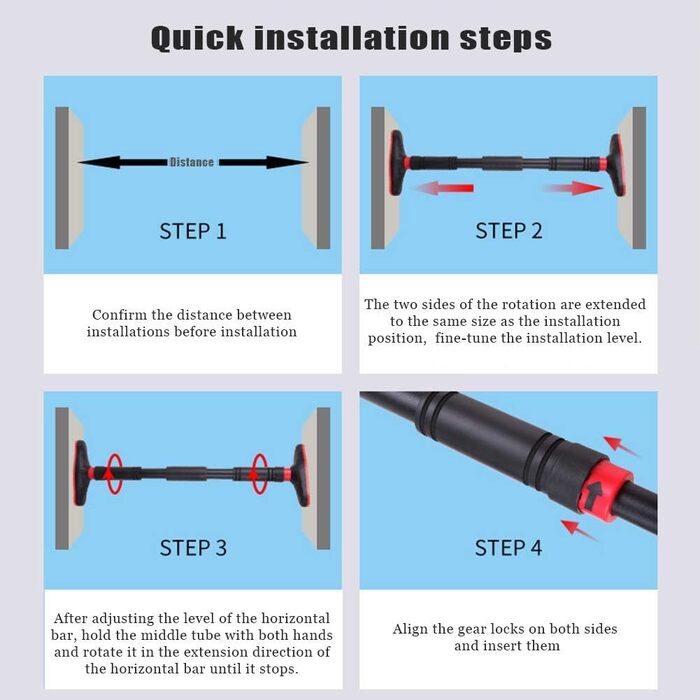 Quick installation steps

Distance

STEP 1

Confirm the distance between installations before installation

STEP 2

The two sides of the rotation are extended to the same size as the installation position, fine-tune the installation level.

STEP 3

After adjusting the level of the horizontal bar, hold the middle tube with both hands and rotate it in the extension direction of the horizontal bar until it stops.

STEP 4

Align the gear locks on both sides and insert them