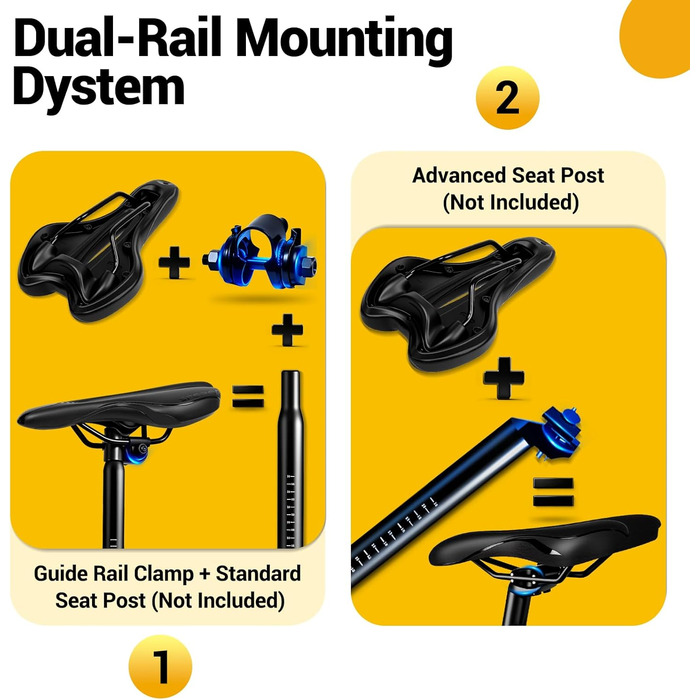 Dual-Rail Mounting Dystem

2

Advanced Seat Post (Not Included)

Guide Rail Clamp + Standard Seat Post (Not Included)

1