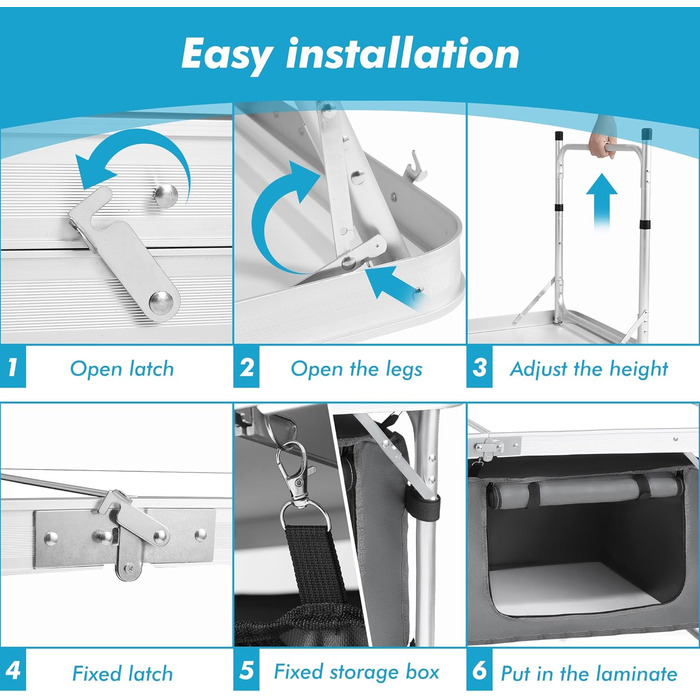 Easy installation

1 Open latch

2 Open the legs

3 Adjust the height

4 Fixed latch

5 Fixed storage box

6 Put in the laminate