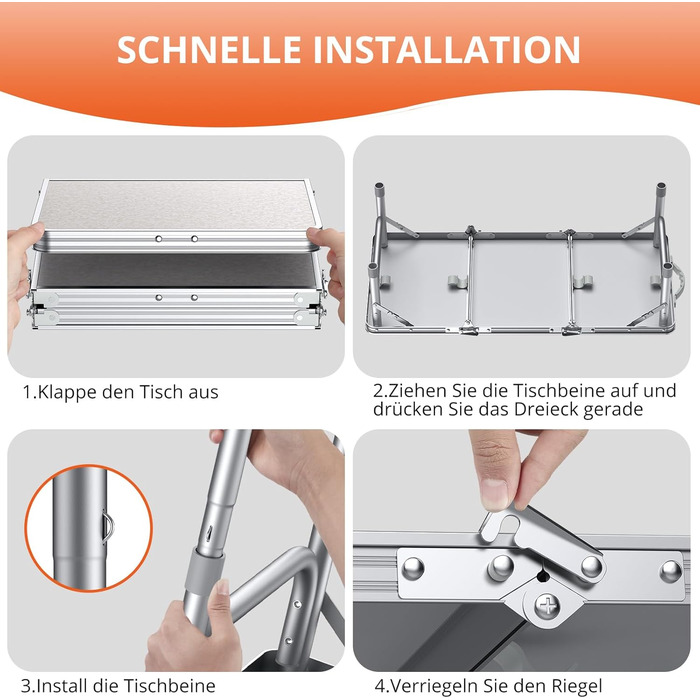 SCHNELLE INSTALLATION

1.Klappe den Tisch aus

2.Ziehen Sie die Tischbeine auf und drücken Sie das Dreieck gerade

3.Install die Tischbeine

4.Verriegeln Sie den Riegel